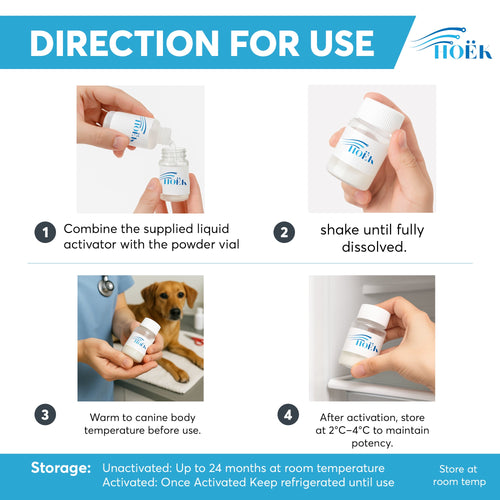 DIRECTION FOR USE

HOËK

HOËK

HOËK

HOËK

1 Combine the supplied liquid activator with the powder vial

2 shake until fully dissolved.

HOËK

HOËK

3 Warm to canine body temperature before use.

4 After activation, store at 2°C–4°C to maintain potency.

Storage: Unactivated: Up to 24 months at room temperature
Activated: Once Activated Keep refrigerated until use

Store at room temp